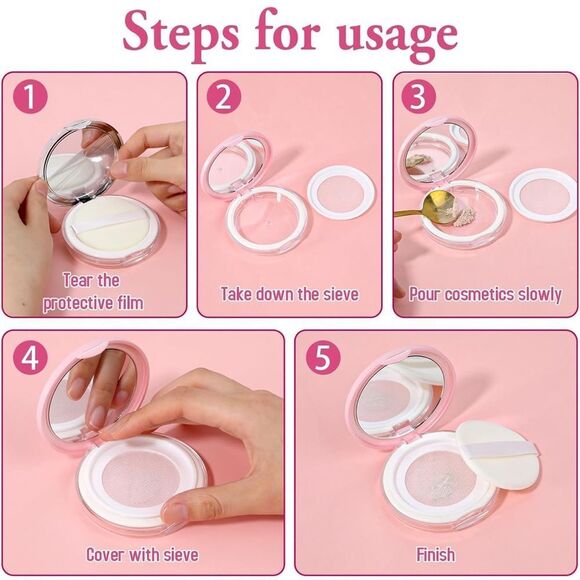 Steps for usage

1
Tear the protective film

2
Take down the sieve

3
Pour cosmetics slowly

4
Cover with sieve

5
Finish